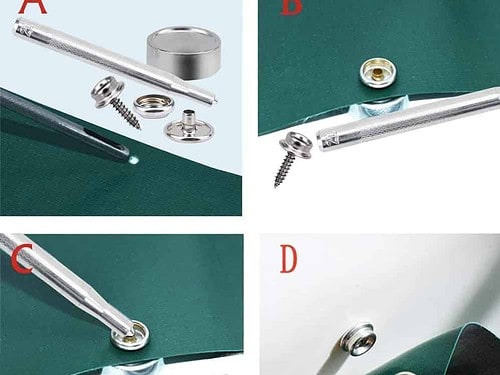 A

B

C

D