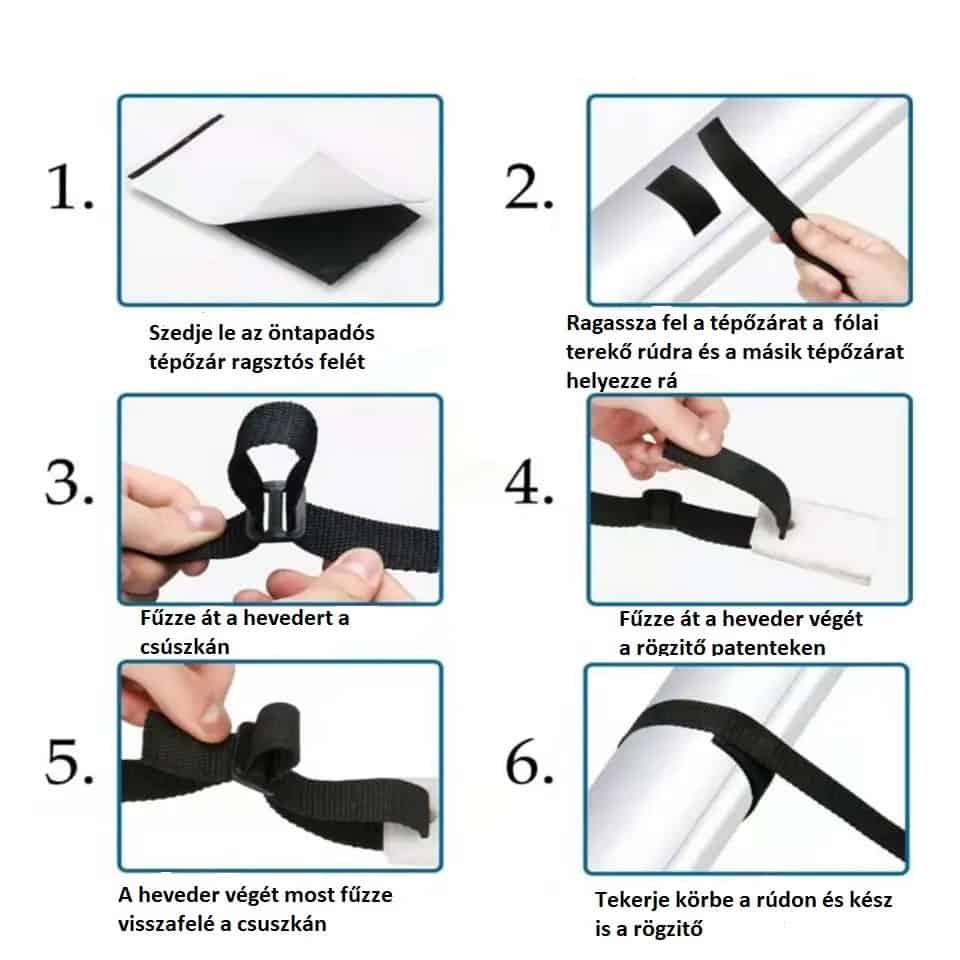 1.

Szedje le az öntapadós tépőzár ragsztós felét

2.

Ragassza fel a tépőzárat a  fólai terekő rúdra és a másik tépőzárat helyezze rá

3.

Fűzze át a hevedert a csúszkán

4.

Fűzze át a heveder végét a rögzitő patenteken

5.

A heveder végét most fűzze visszafelé a csuszkán

6.

Tekerje körbe a rúdon és kész is a rögzitő